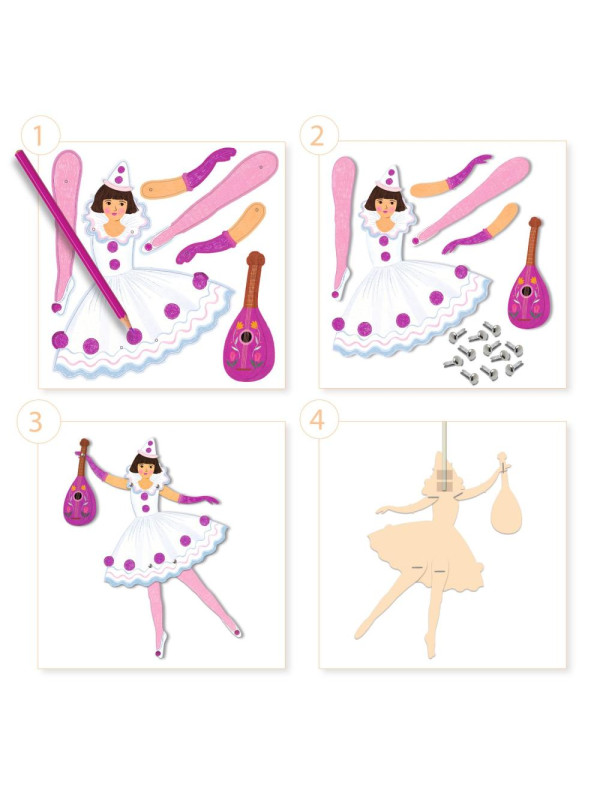 1

2

3

4