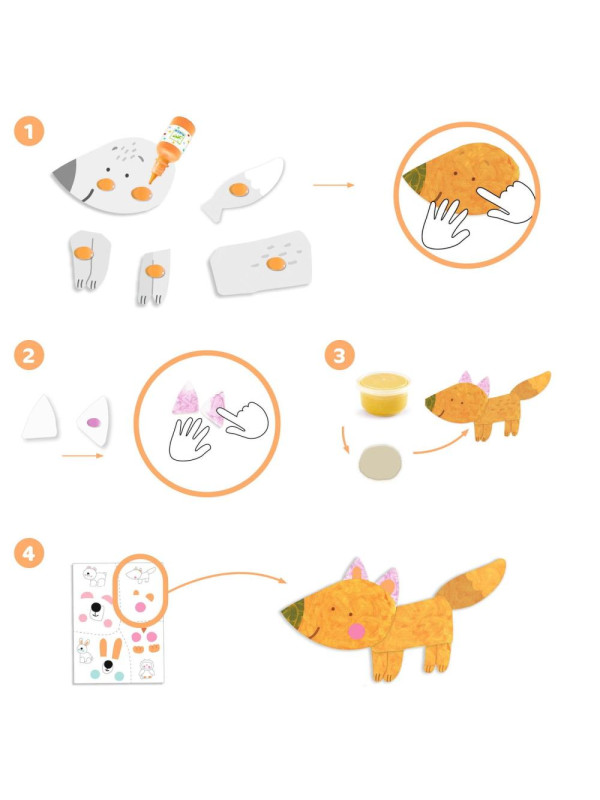 1

2

3

4